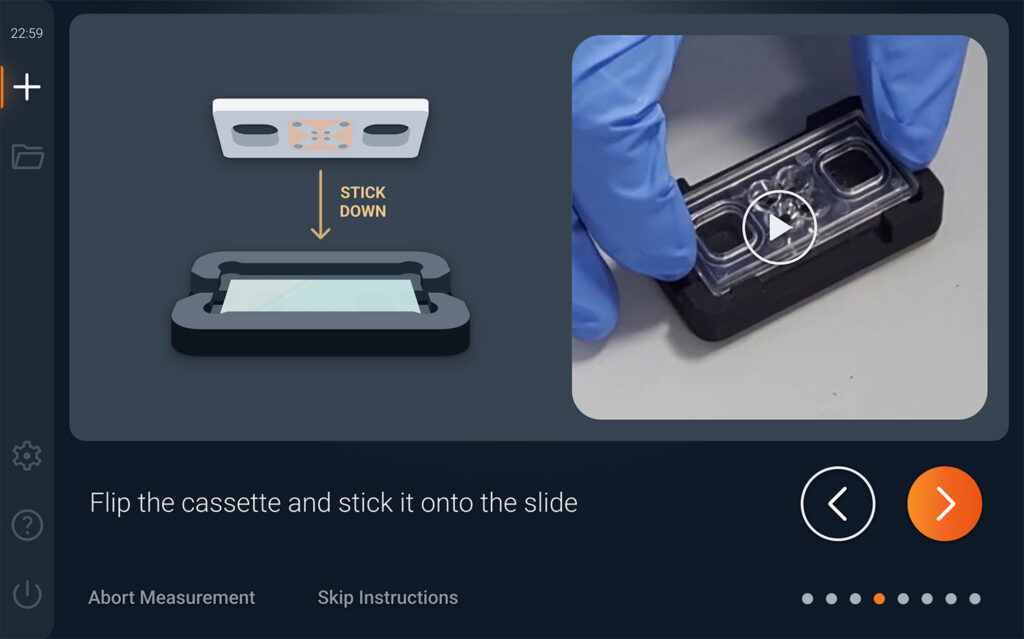 22:59

STICK DOWN

Flip the cassette and stick it onto the slide

Abort Measurement

Skip Instructions